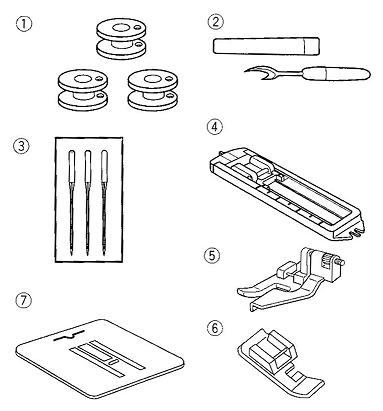 ①
②
③
④
⑤
⑦
⑥